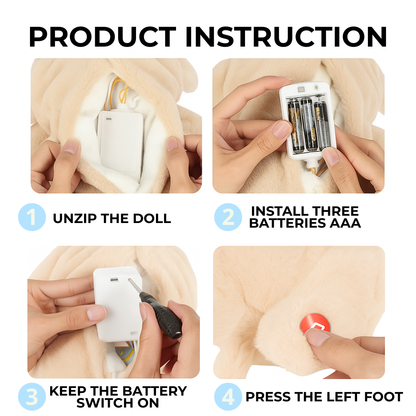 PRODUCT INSTRUCTION

1 UNZIP THE DOLL

2 INSTALL THREE BATTERIES AAA

3 KEEP THE BATTERY SWITCH ON

4 PRESS THE LEFT FOOT