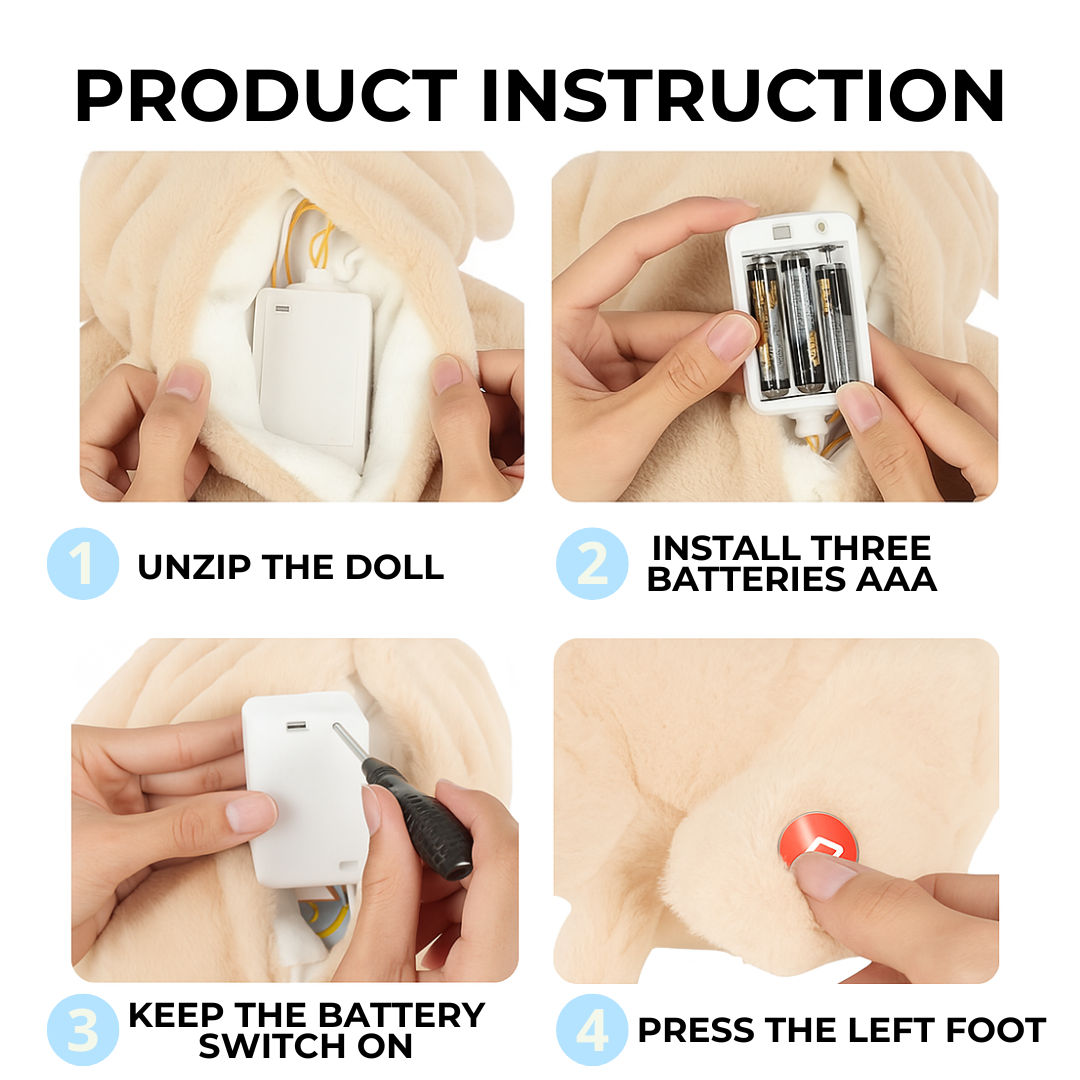 PRODUCT INSTRUCTION

1 UNZIP THE DOLL

2 INSTALL THREE BATTERIES AAA

3 KEEP THE BATTERY SWITCH ON

4 PRESS THE LEFT FOOT